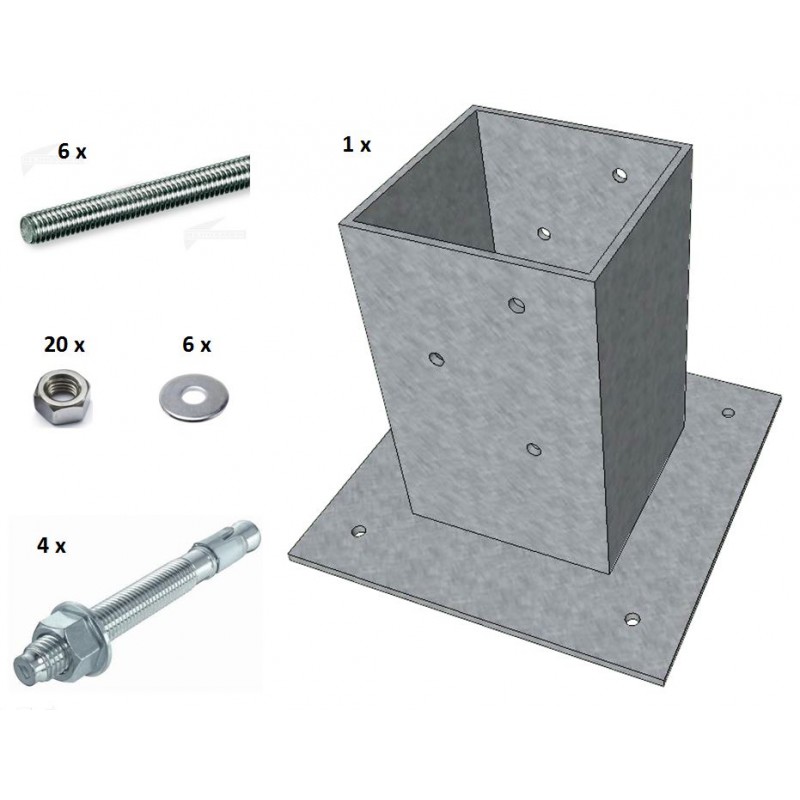 6 x

1 x

20 x

6 x

4 x